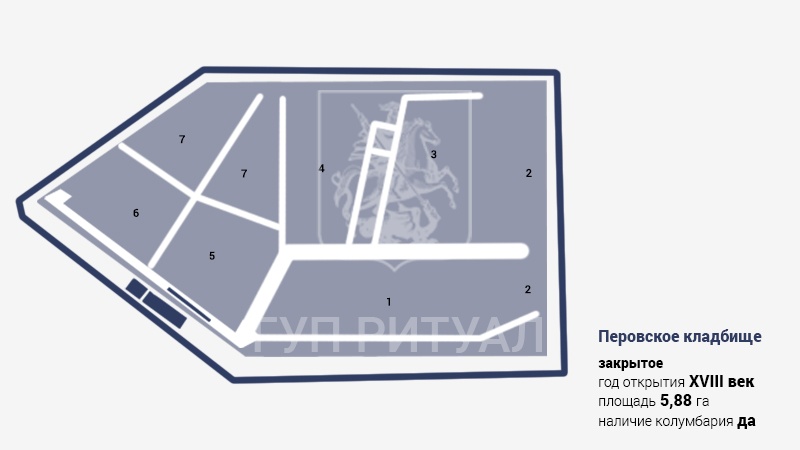 7
7
4
3
2
6
5
1
2
ГУП РИТУАЛ

Перовское кладбище

закрытое
год открытия XVIII век
площадь 5,88 га
наличие колумбария да